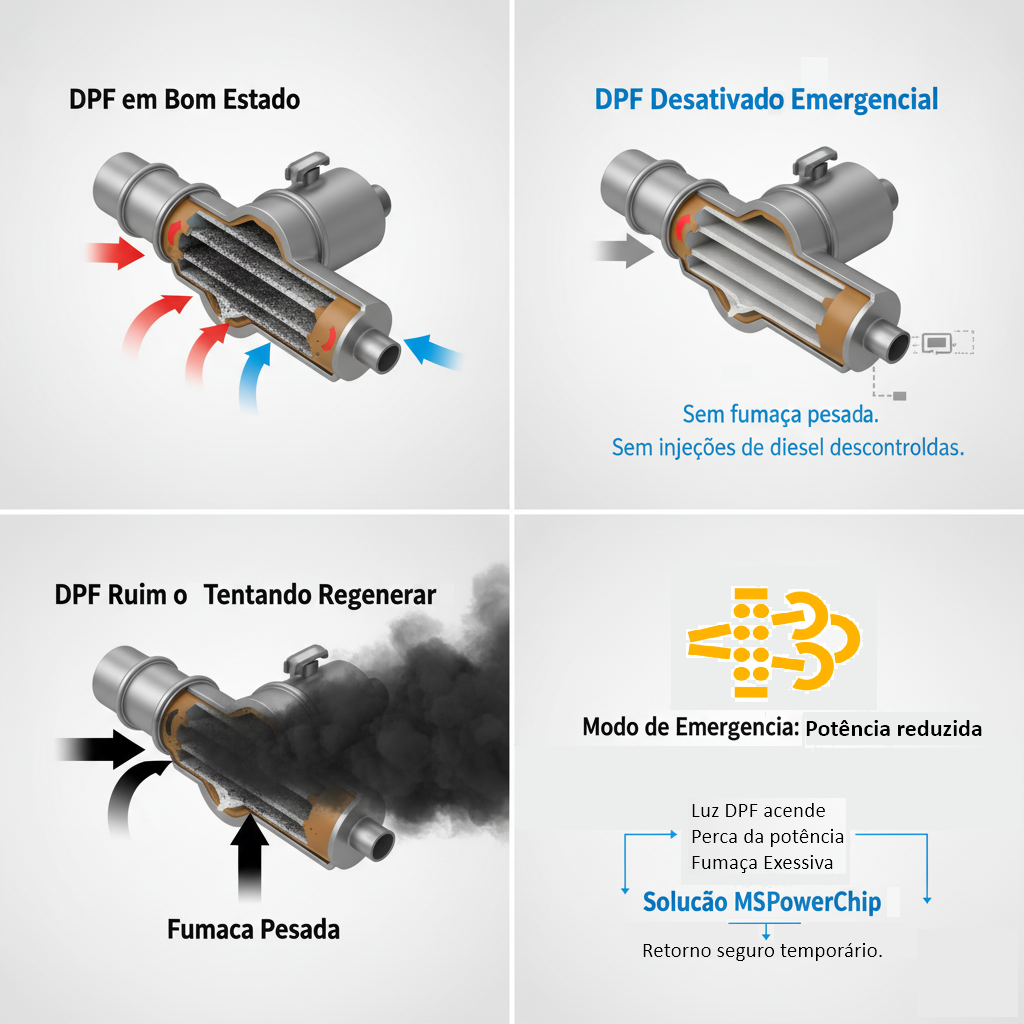 DPF em Bom Estado

DPF Desativado Emergencial

Sem fumaça pesada.
Sem injeções de diesel descontroldas.

DPF Ruim o Tentando Regenerar

Fumaca Pesada

Modo de Emergencia: Potência reduzida

Luz DPF acende
Perca da potência
Fumaça Exessiva

Solucão MSPowerChip

Retorno seguro temporário.